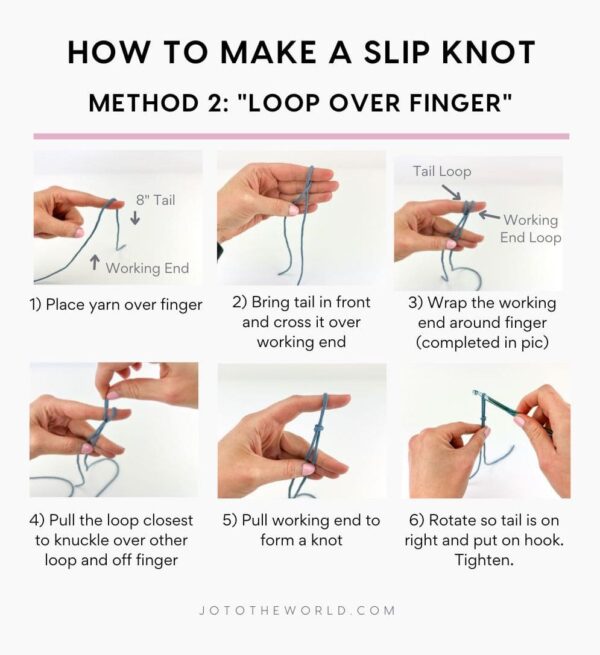 HOW TO MAKE A SLIP KNOT

METHOD 2: "LOOP OVER FINGER"

8" Tail

Working End

1) Place yarn over finger

2) Bring tail in front and cross it over working end

Tail Loop

Working End Loop

3) Wrap the working end around finger (completed in pic)

4) Pull the loop closest to knuckle over other loop and off finger

5) Pull working end to form a knot

6) Rotate so tail is on right and put on hook. Tighten.

JOTOTHEWORLD.COM