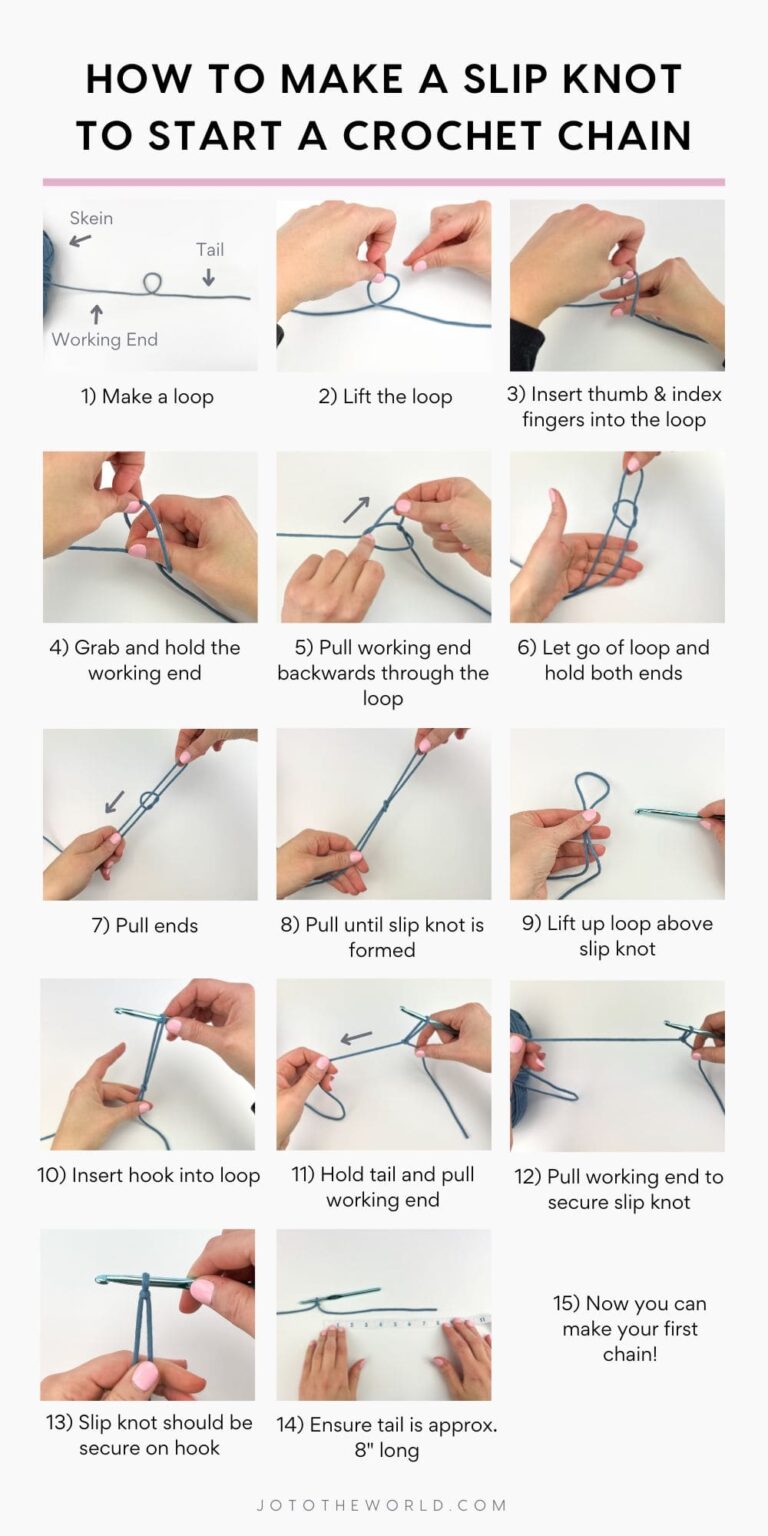 HOW TO MAKE A SLIP KNOT TO START A CROCHET CHAIN

Skein

Tail

Working End

1) Make a loop

2) Lift the loop

3) Insert thumb & index fingers into the loop

4) Grab and hold the working end

5) Pull working end backwards through the loop

6) Let go of loop and hold both ends

7) Pull ends

8) Pull until slip knot is formed

9) Lift up loop above slip knot

10) Insert hook into loop

11) Hold tail and pull working end

12) Pull working end to secure slip knot

13) Slip knot should be secure on hook

14) Ensure tail is approx. 8" long

15) Now you can make your first chain!

JOTOTHEWORLD.COM