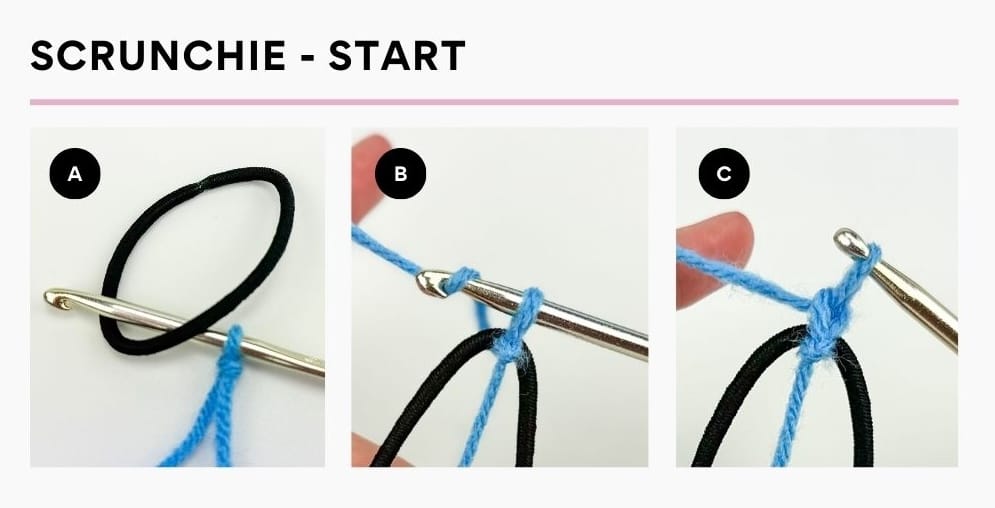 SCRUNCHIE - START

A

B

C