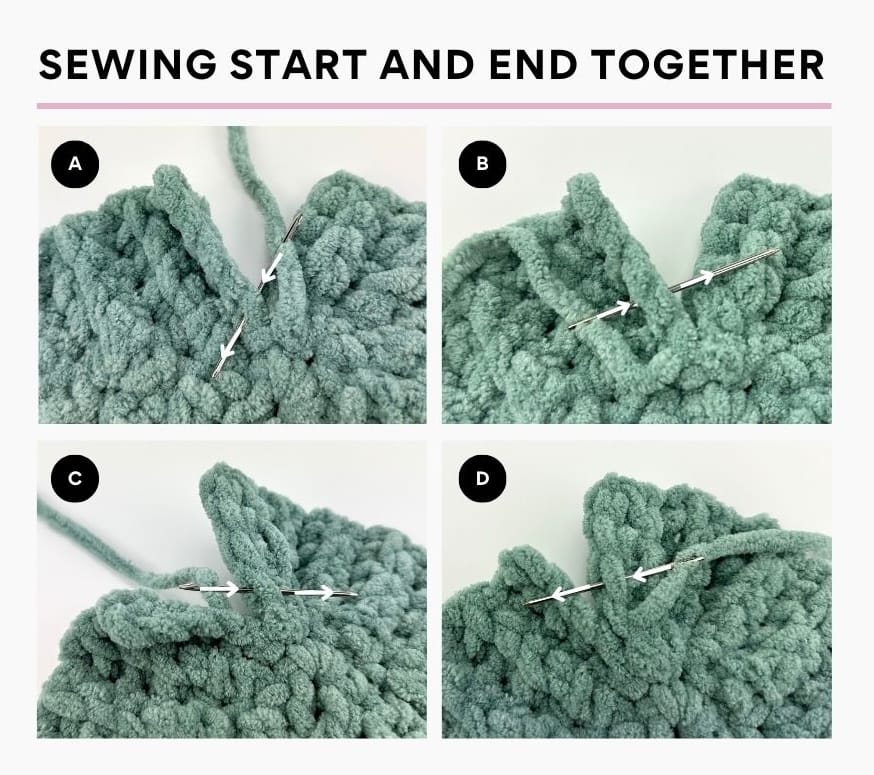 SEWING START AND END TOGETHER

A

B

C

D