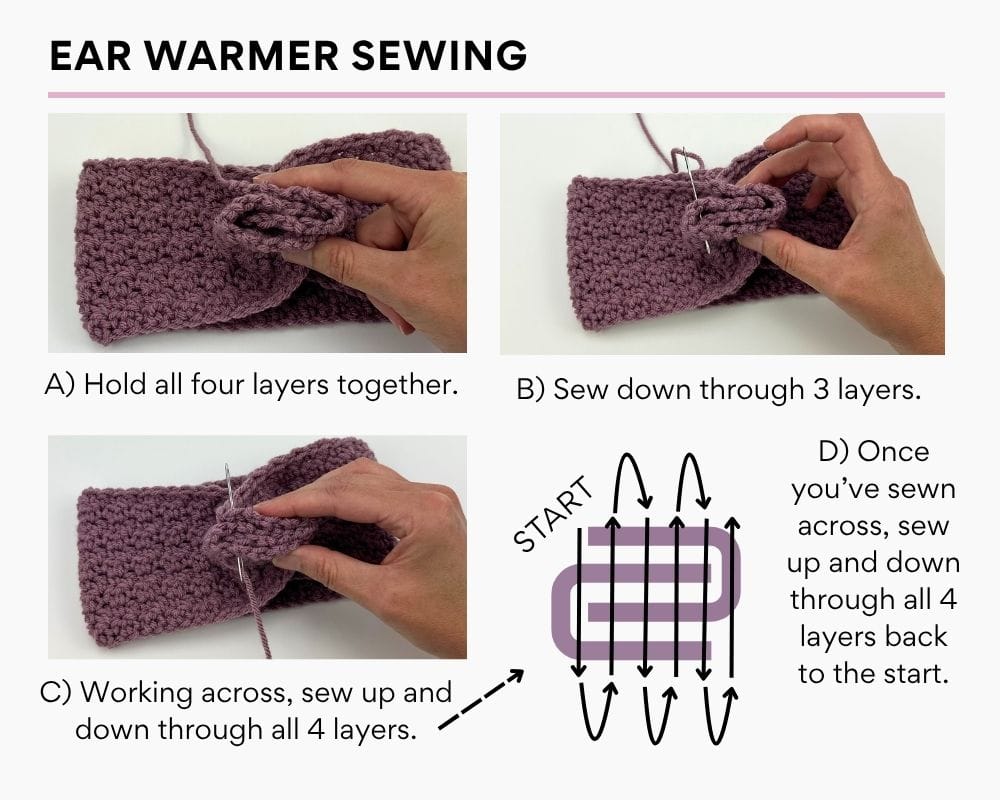 EAR WARMER SEWING

A) Hold all four layers together.

B) Sew down through 3 layers.

C) Working across, sew up and down through all 4 layers.

START

D) Once you've sewn across, sew up and down through all 4 layers back to the start.