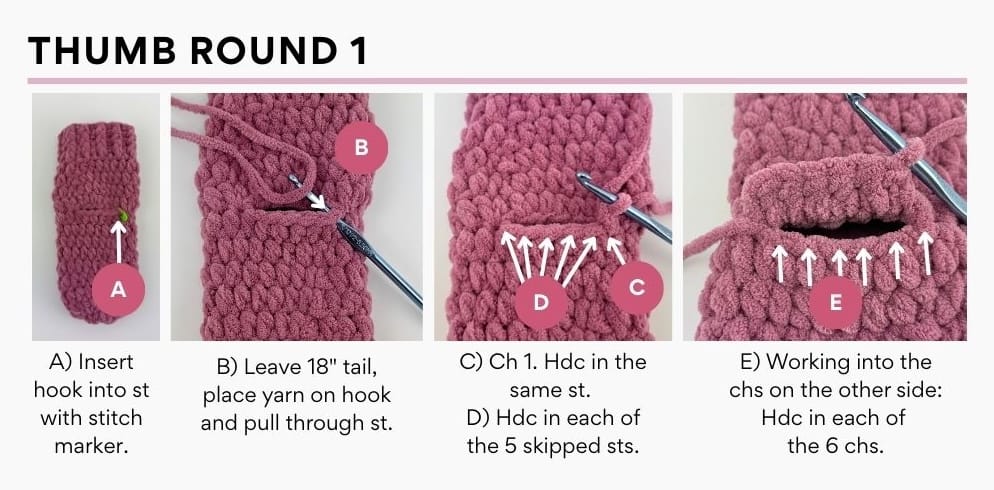 THUMB ROUND 1

A

B

D

C

E

A) Insert hook into st with stitch marker.

B) Leave 18" tail, place yarn on hook and pull through st.

C) Ch 1. Hdc in the same st.
D) Hdc in each of the 5 skipped sts.

E) Working into the chs on the other side: Hdc in each of the 6 chs.