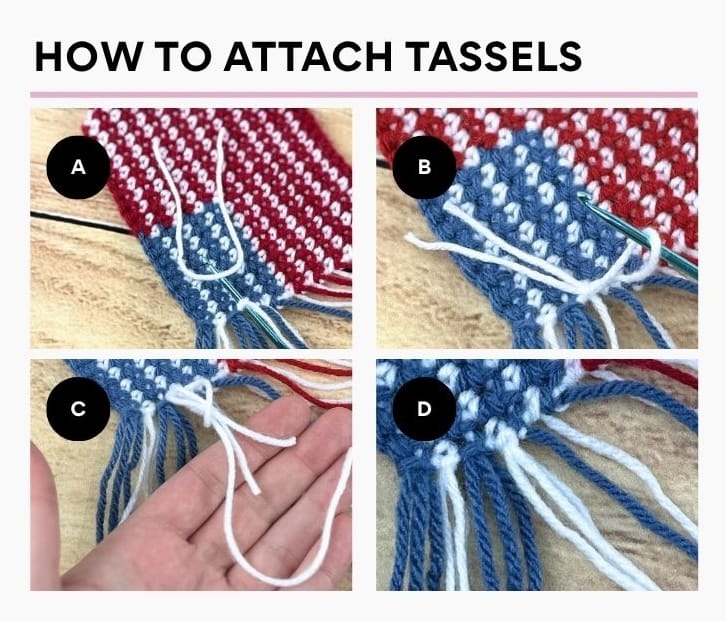 HOW TO ATTACH TASSELS

A

B

C

D